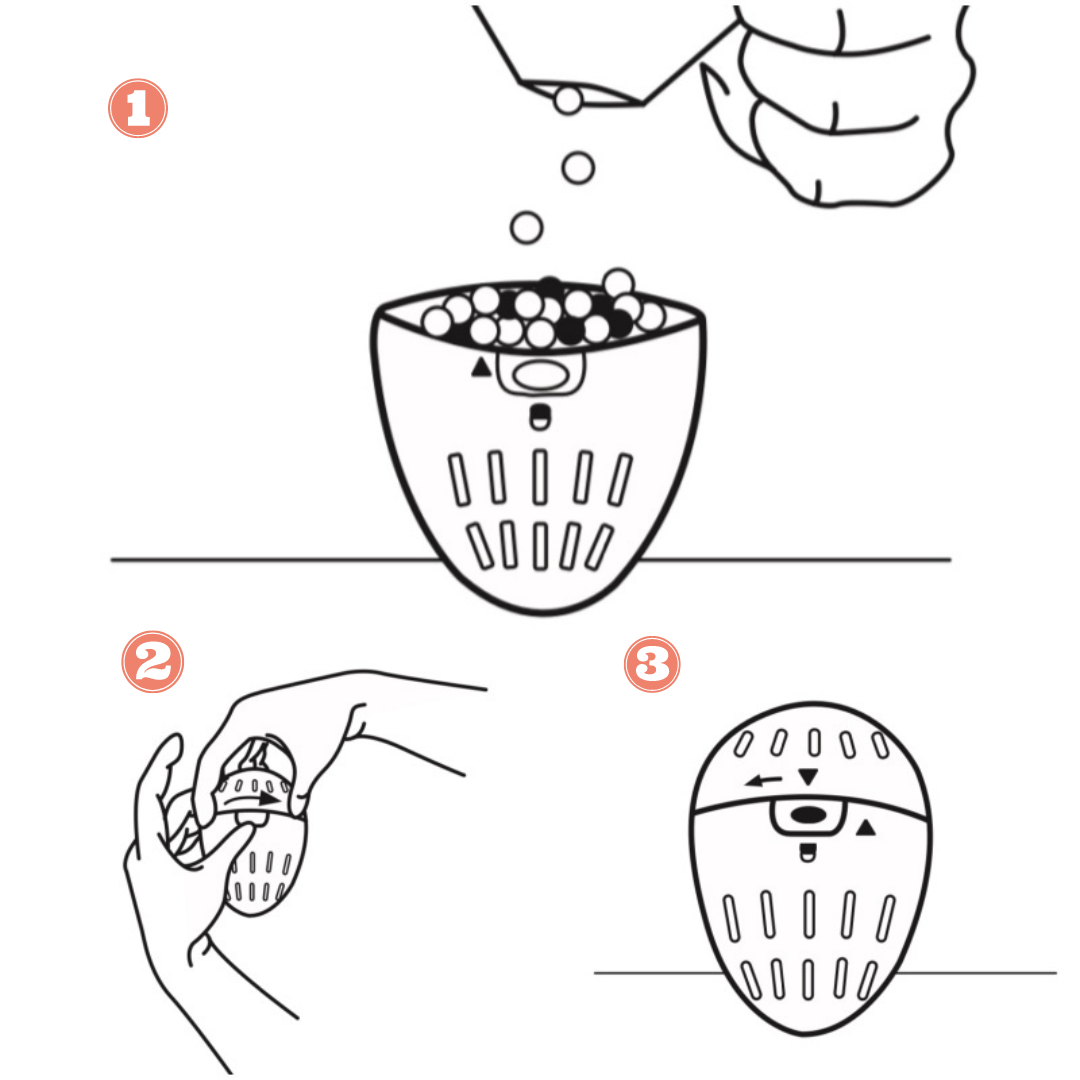 1

2

3